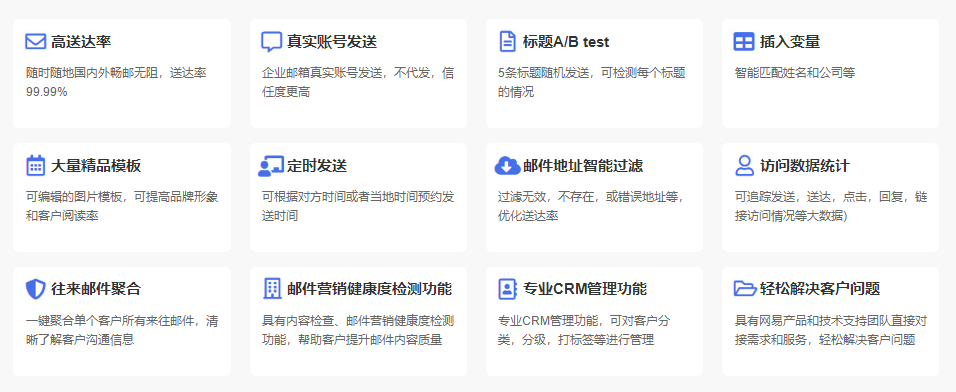 高送达率

随时随地国内外畅邮无阻，送达率99.99%

真实账号发送

企业邮箱真实账号发送，不代发，信任度更高

标题A/B test

5条标题随机发送，可检测每个标题的情况

插入变量

智能匹配姓名和公司等

大量精品模板

可编辑的图片模板，可提高品牌形象和客户阅读率

定时发送

可根据对方时间或者当地时间预约发送时间

邮件地址智能过滤

过滤无效，不存在，或错误地址等，优化送达率

访问数据统计

可追踪发送，送达，点击，回复，链接访问情况等大数据）

往来邮件聚合

一键聚合单个客户所有来往邮件，清晰了解客户沟通信息

邮件营销健康度检测功能

具有内容检查、邮件营销健康度检测功能，帮助客户提升邮件内容质量

专业CRM管理功能

专业CRM管理功能，可对客户分类，分级，打标签等进行管理

轻松解决客户问题

具有网易产品和技术支持团队直接对接需求和服务，轻松解决客户问题